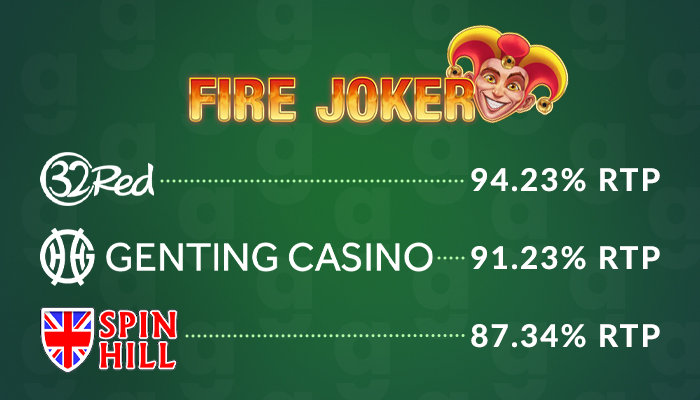 FIRE JOKER

32Red 94.23% RTP

GENTING CASINO 91.23% RTP

SPIN HILL 87.34% RTP